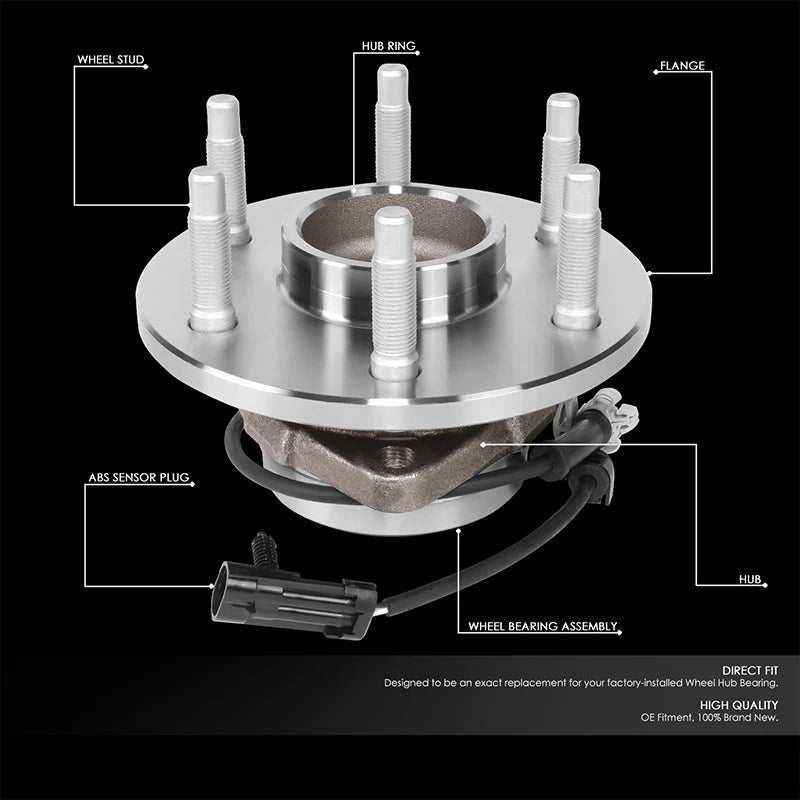 WHEEL STUD

HUB RING

FLANGE

ABS SENSOR PLUG

HUB

WHEEL BEARING ASSEMBLY

DIRECT FIT
Designed to be an exact replacement for your factory-installed Wheel Hub Bearing.

HIGH QUALITY
OE Fitment, 100% Brand New.